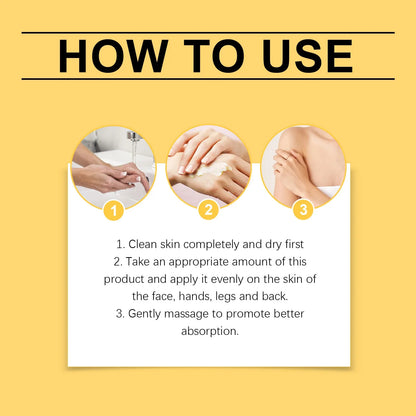 HOW TO USE

1

2

3

1. Clean skin completely and dry first
2. Take an appropriate amount of this product and apply it evenly on the skin of the face, hands, legs and back.
3. Gently massage to promote better absorption.