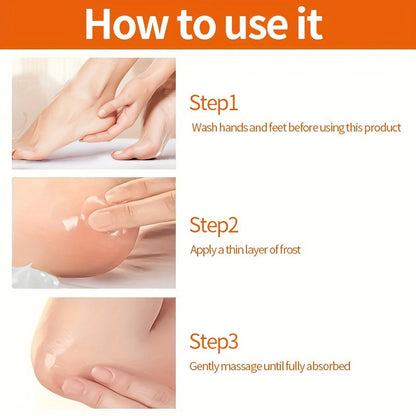 How to use it

Step1

Wash hands and feet before using this product

Step2

Apply a thin layer of frost

Step3

Gently massage until fully absorbed