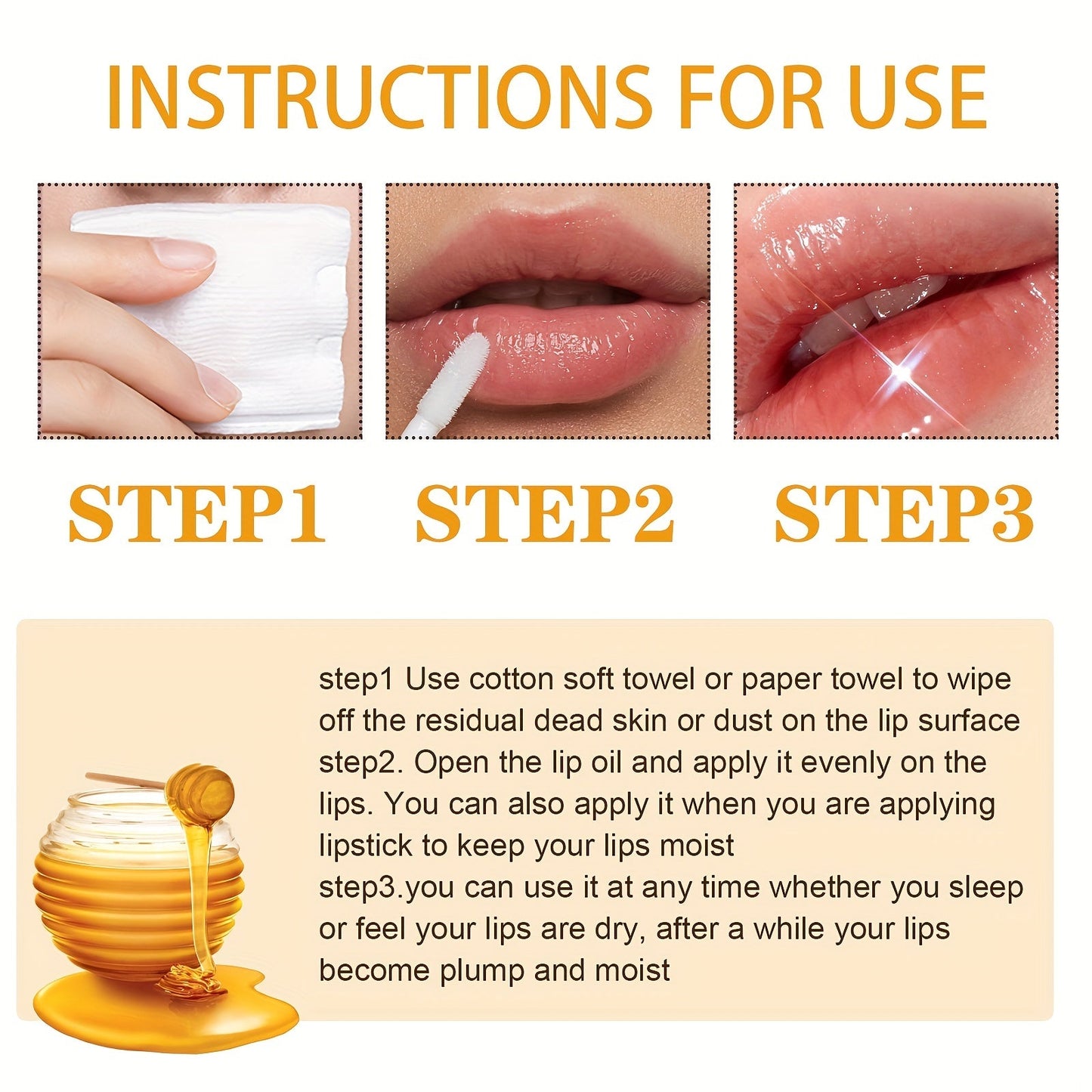 INSTRUCTIONS FOR USE

STEP1 STEP2 STEP3

step1 Use cotton soft towel or paper towel to wipe off the residual dead skin or dust on the lip surface
step2. Open the lip oil and apply it evenly on the lips. You can also apply it when you are applying lipstick to keep your lips moist
step3.you can use it at any time whether you sleep or feel your lips are dry, after a while your lips become plump and moist